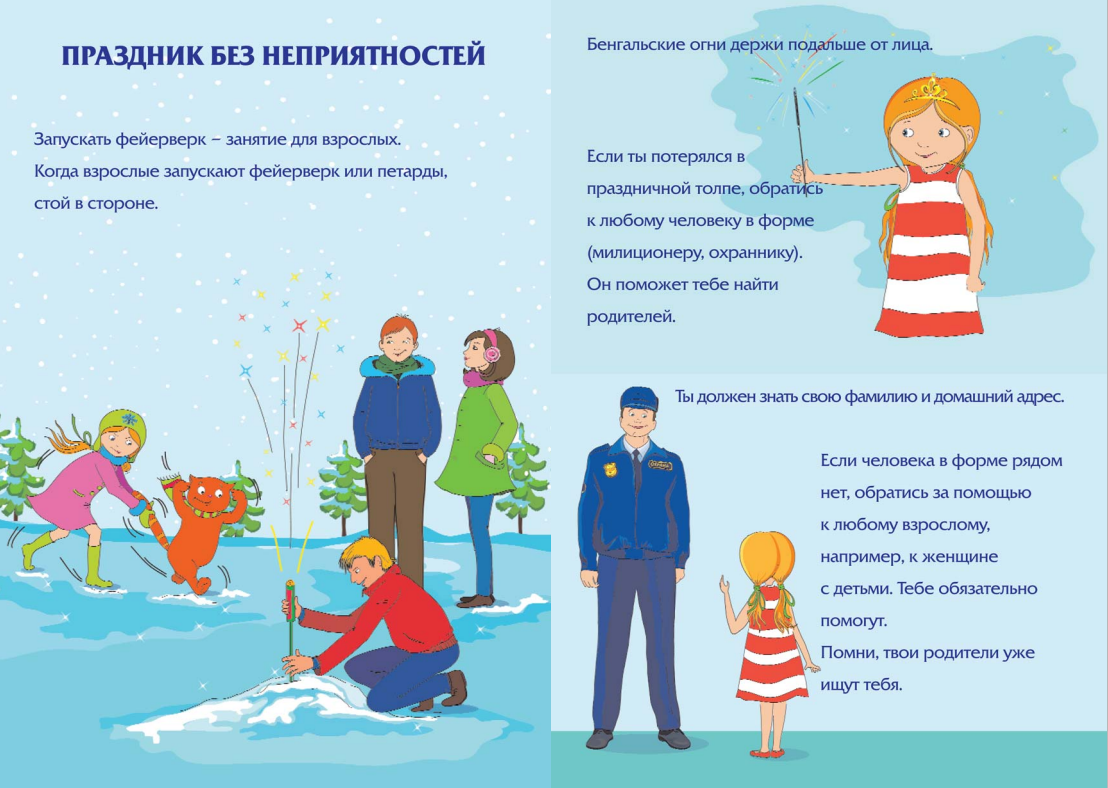 ПРАЗДНИК БЕЗ НЕПРИЯТНОСТЕЙ

Запускать фейерверк – занятие для взрослых. Когда взрослые запускают фейерверк или петарды, стой в стороне.

Бенгальские огни держи подальше от лица.

Если ты потерялся в праздничной толпе, обратись к любому человеку в форме (милиционеру, охраннику). Он поможет тебе найти родителей.

Ты должен знать свою фамилию и домашний адрес.

Если человека в форме рядом нет, обратись за помощью к любому взрослому, например, к женщине с детьми. Тебе обязательно помогут.
Помни, твои родители уже ищут тебя.