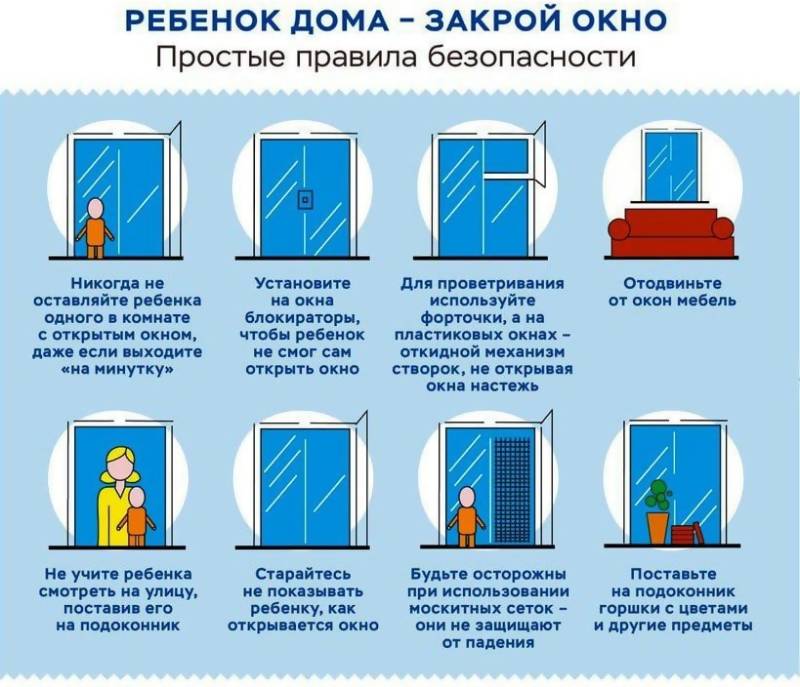 РЕБЕНОК ДОМА – ЗАКРОЙ ОКНО
Простые правила безопасности

Никогда не оставляйте ребенка одного в комнате с открытым окном, даже если выходите «на минутку»

Установите на окна блокираторы, чтобы ребенок не смог сам открыть окно

Для проветривания используйте форточки, а на пластиковых окнах – откидной механизм створок, не открывая окна настежь

Отодвиньте от окон мебель

Не учите ребенка смотреть на улицу, поставив его на подоконник

Старайтесь не показывать ребенку, как открывается окно

Будьте осторожны при использовании москитных сеток – они не защищают от падения

Поставьте на подоконник горшки с цветами и другие предметы